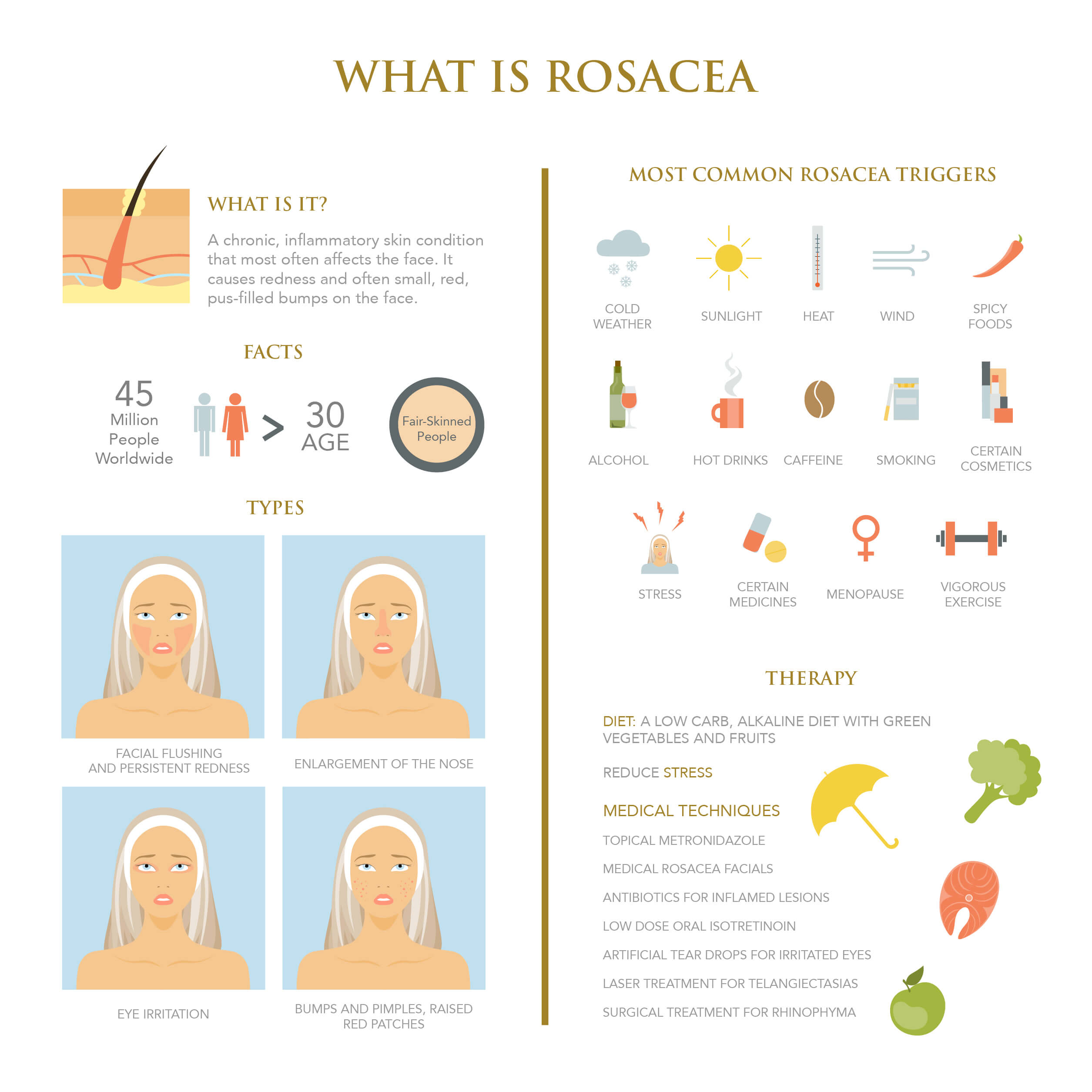 WHAT IS ROSACEA

WHAT IS IT?

A chronic, inflammatory skin condition that most often affects the face. It causes redness and often small, red, pus-filled bumps on the face.

FACTS

45 Million People Worldwide

> 30 AGE

Fair-Skinned People

TYPES

FACIAL FLUSHING AND PERSISTENT REDNESS

ENLARGEMENT OF THE NOSE

EYE IRRITATION

BUMPS AND PIMPLES, RAISED RED PATCHES

MOST COMMON ROSACEA TRIGGERS

COLD WEATHER

SUNLIGHT

HEAT

WIND

SPICY FOODS

ALCOHOL

HOT DRINKS

CAFFEINE

SMOKING

CERTAIN COSMETICS

STRESS

CERTAIN MEDICINES

MENOPAUSE

VIGOROUS EXERCISE

THERAPY

DIET: A LOW CARB, ALKALINE DIET WITH GREEN VEGETABLES AND FRUITS

REDUCE STRESS

MEDICAL TECHNIQUES

TOPICAL METRONIDAZOLE

MEDICAL ROSACEA FACIALS

ANTIBIOTICS FOR INFLAMED LESIONS

LOW DOSE ORAL ISOTRETINOIN

ARTIFICIAL TEAR DROPS FOR IRRITATED EYES

LASER TREATMENT FOR TELANGIECTASIAS

SURGICAL TREATMENT FOR RHINOPHYMA