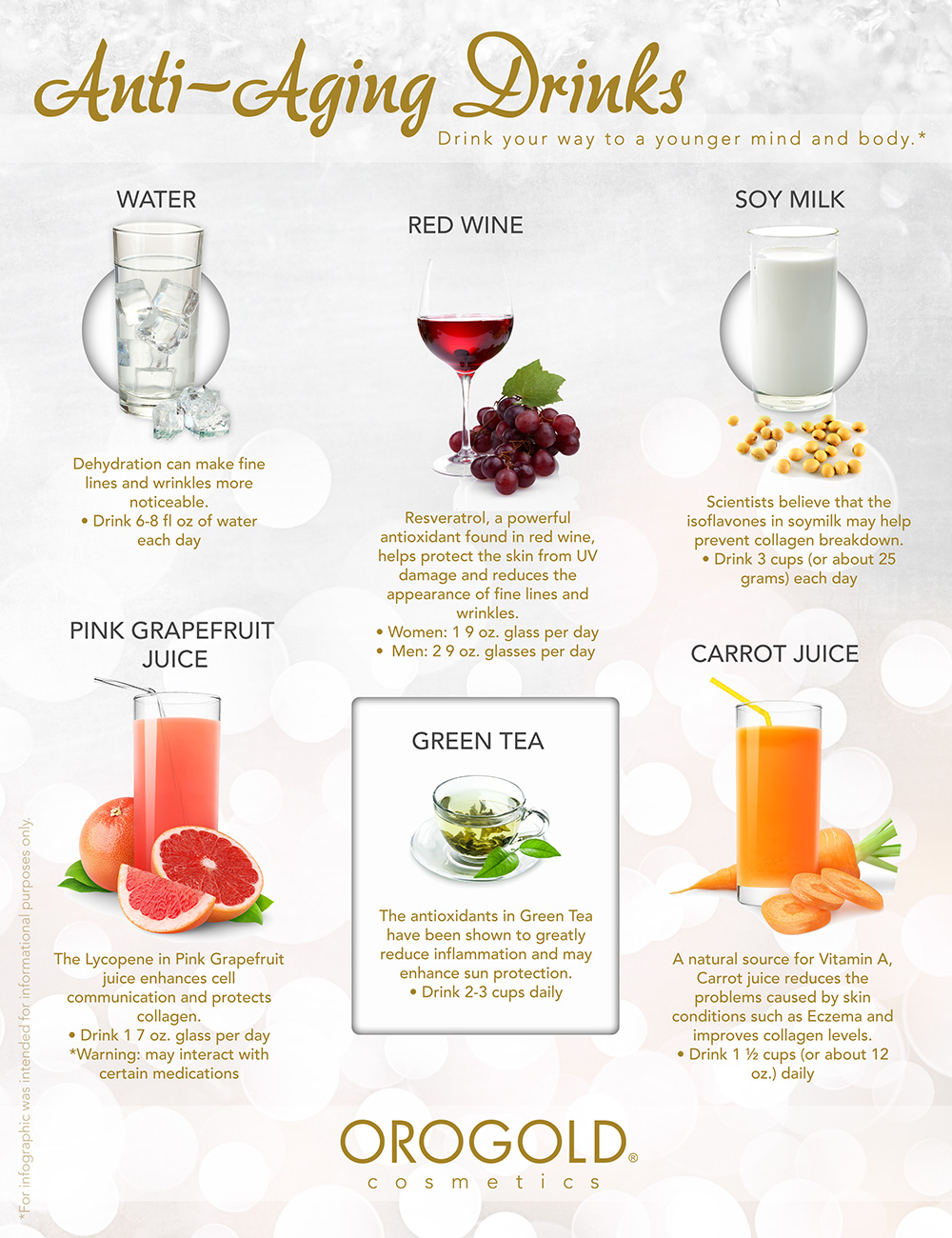 Anti-Aging Drinks

Drink your way to a younger mind and body.*

WATER

Dehydration can make fine lines and wrinkles more noticeable.
• Drink 6-8 fl oz of water each day

RED WINE

Resveratrol, a powerful antioxidant found in red wine, helps protect the skin from UV damage and reduces the appearance of fine lines and wrinkles.
• Women: 1 9 oz. glass per day
• Men: 2 9 oz. glasses per day

SOY MILK

Scientists believe that the isoflavones in soymilk may help prevent collagen breakdown.
• Drink 3 cups (or about 25 grams) each day

PINK GRAPEFRUIT JUICE

The Lycopene in Pink Grapefruit juice enhances cell communication and protects collagen.
• Drink 1 7 oz. glass per day
*Warning: may interact with certain medications

GREEN TEA

The antioxidants in Green Tea have been shown to greatly reduce inflammation and may enhance sun protection.
• Drink 2-3 cups daily

CARROT JUICE

A natural source for Vitamin A, Carrot juice reduces the problems caused by skin conditions such as Eczema and improves collagen levels.
• Drink 1 ½ cups (or about 12 oz.) daily

*For infographic was intended for informational purposes only.

OROGOLD®
cosmetics