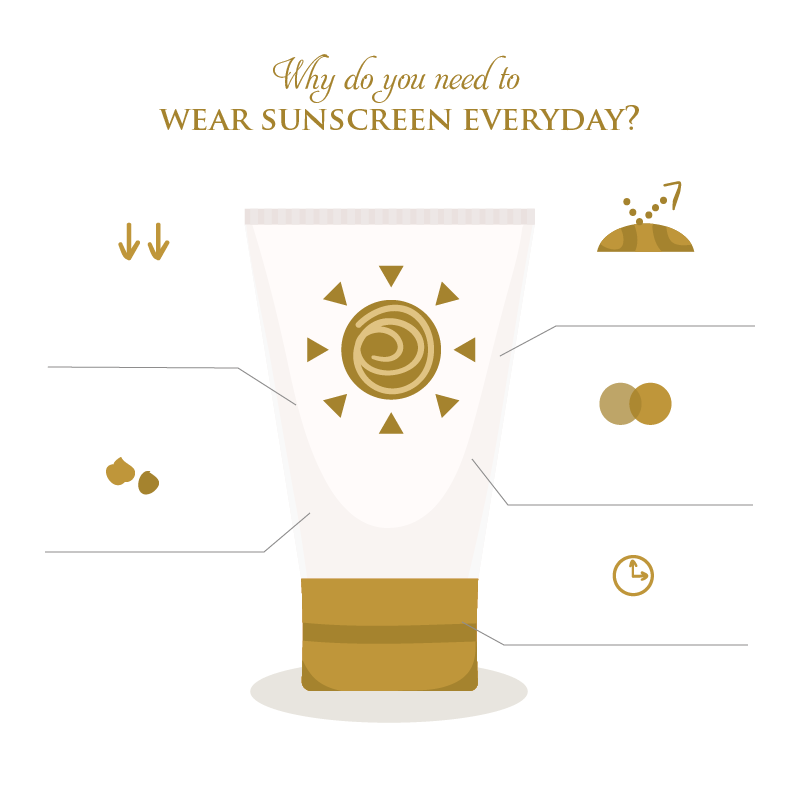 Why do you need to
WEAR SUNSCREEN EVERYDAY?